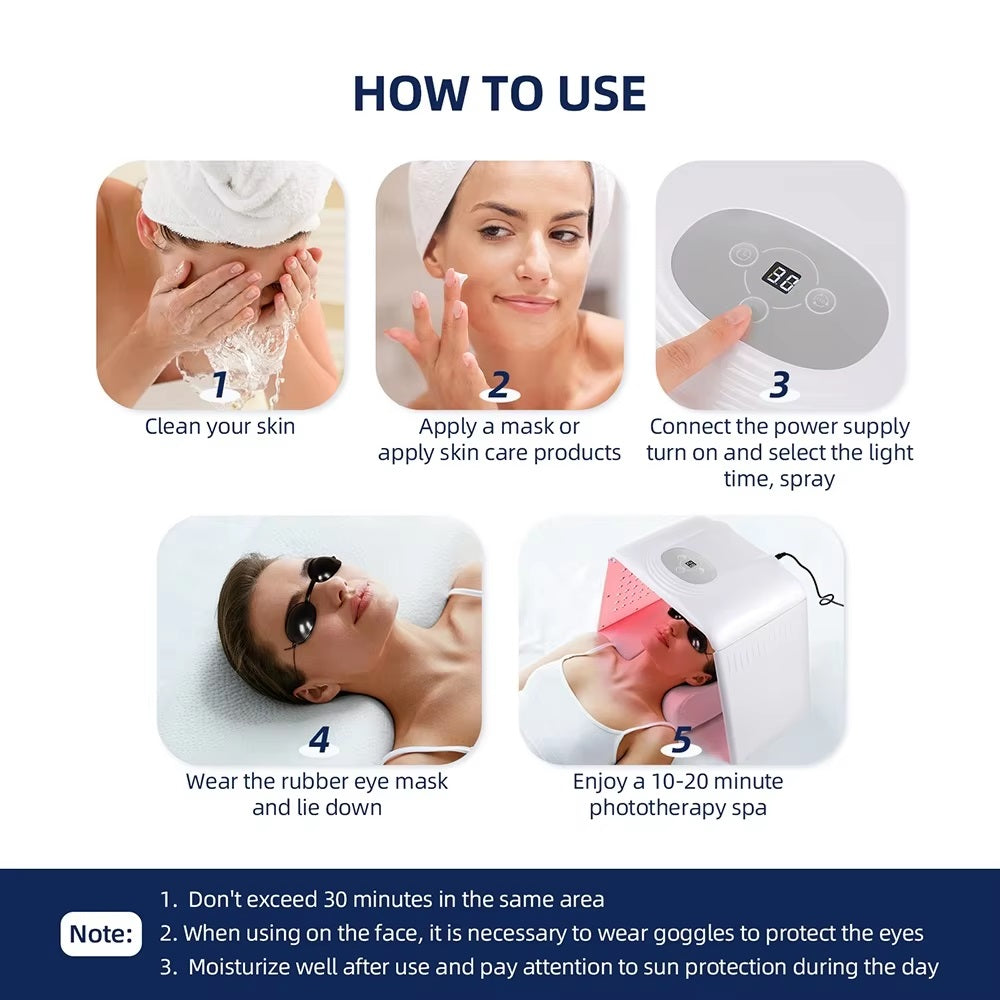 HOW TO USE

1
Clean your skin

2
Apply a mask or apply skin care products

3
Connect the power supply turn on and select the light time, spray

4
Wear the rubber eye mask and lie down

5
Enjoy a 10-20 minute phototherapy spa

Note:
1. Don't exceed 30 minutes in the same area
2. When using on the face, it is necessary to wear goggles to protect the eyes
3. Moisturize well after use and pay attention to sun protection during the day